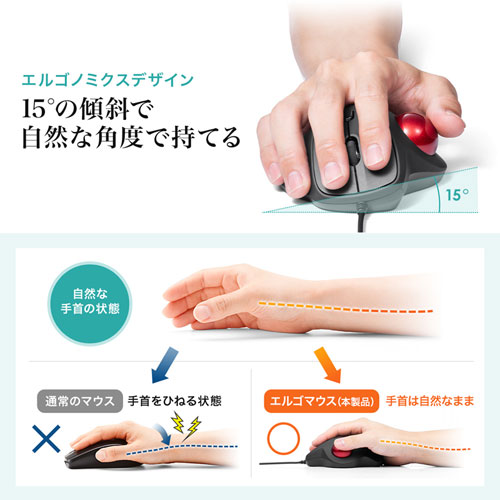 エルゴノミクスデザイン
15°の傾斜で
自然な角度で持てる

15°

自然な
手首の状態

通常のマウス 手首をひねる状態

エルゴマウス(本製品) 手首は自然なまま