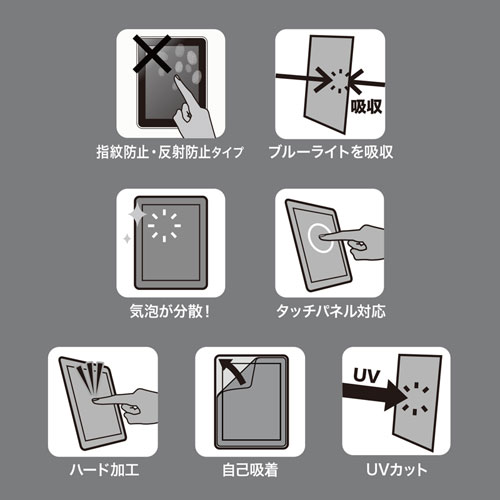 指紋防止・反射防止タイプ

吸収

ブルーライトを吸収

気泡が分散！

タッチパネル対応

ハード加工

自己吸着

UV

UVカット