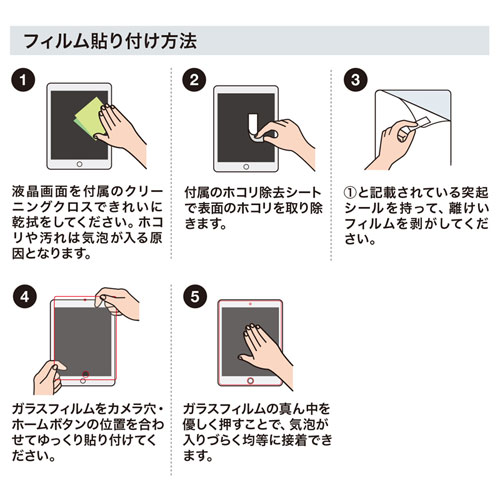 フィルム貼り付け方法

1

液晶画面を付属のクリーニングクロスできれいに乾拭をしてください。ホコリや汚れは気泡が入る原因となります。

2

付属のホコリ除去シートで表面のホコリを取り除きます。

3

①と記載されている突起シールを持って、離けいフィルムを剥がしてください。

4

ガラスフィルムをカメラ穴・ホームボタンの位置を合わせてゆっくり貼り付けてください。

5

ガラスフィルムの真ん中を優しく押すことで、気泡が入りづらく均等に接着できます。