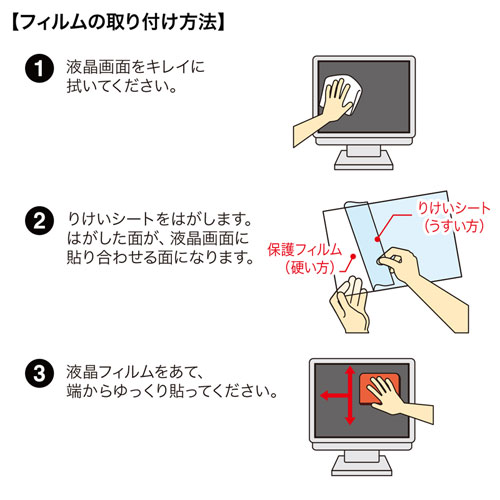 【フィルムの取り付け方法】

1 液晶画面をキレイに拭いてください。

2 りけいシートをはがします。はがした面が、液晶画面に貼り合わせる面になります。

りけいシート（うすい方）

保護フィルム（硬い方）

3 液晶フィルムをあて、端からゆっくり貼ってください。