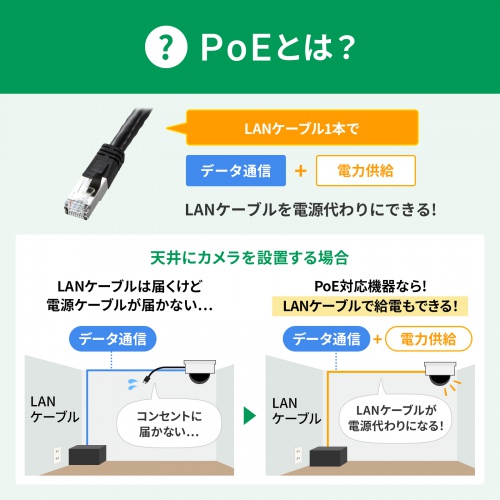 ? PoEとは？

LANケーブル1本で

データ通信 + 電力供給

LANケーブルを電源代わりにできる!

天井にカメラを設置する場合

LANケーブルは届くけど
電源ケーブルが届かない…

データ通信

LAN
ケーブル

コンセントに
届かない…

PoE対応機器なら!
LANケーブルで給電もできる!

データ通信 + 電力供給

LAN
ケーブル

LANケーブルが
電源代わりになる!