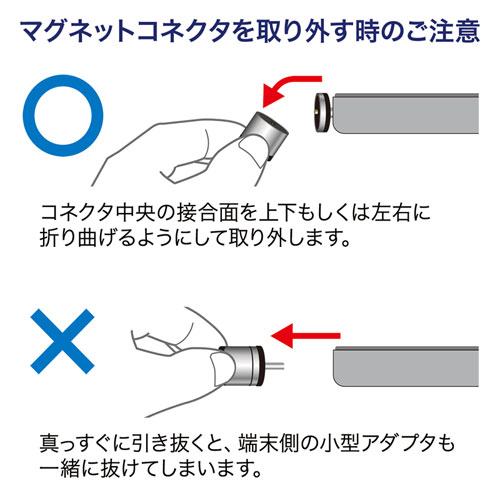 マグネットコネクタを取り外す時のご注意

コネクタ中央の接合面を上下もしくは左右に折り曲げるようにして取り外します。

真っすぐに引き抜くと、端末側の小型アダプタも一緒に抜けてしまいます。