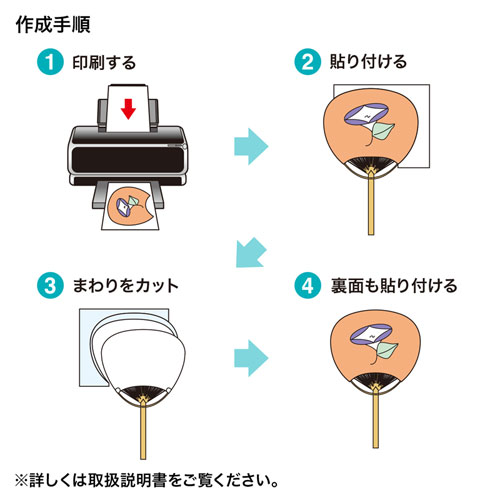 作成手順

1 印刷する

2 貼り付ける

3 まわりをカット

4 裏面も貼り付ける

※詳しくは取扱説明書をご覧ください。