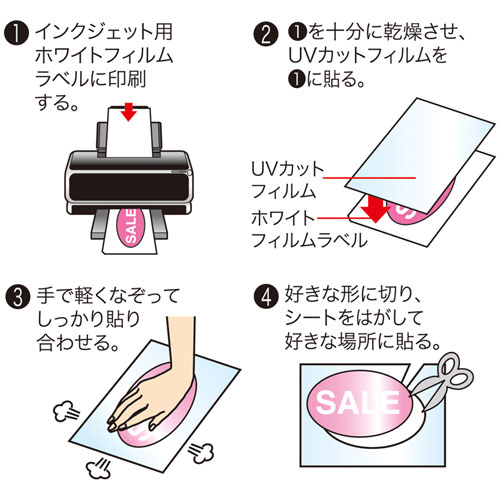 ❶ インクジェット用ホワイトフィルムラベルに印刷する。

SALE

❷ ❶を十分に乾燥させ、UVカットフィルムを❶に貼る。

UVカットフィルム

ホワイトフィルムラベル

❸ 手で軽くなぞってしっかり貼り合わせる。

❹ 好きな形に切り、シートをはがして好きな場所に貼る。

SALE