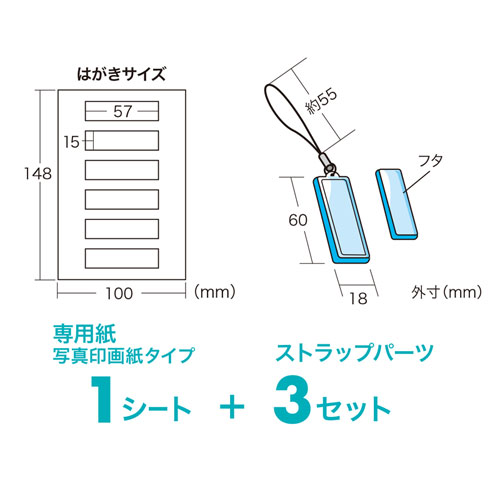 はがきサイズ

57

15

148

100

(mm)

約55

フタ

60

18

外寸(mm)

専用紙
写真印画紙タイプ

1シート + 

ストラップパーツ

3セット