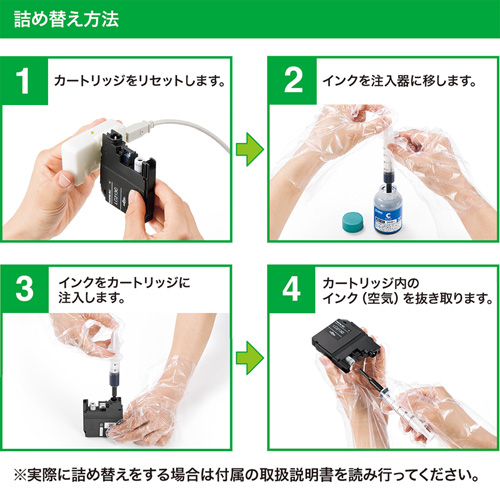 詰め替え方法

1
カートリッジをリセットします。

2
インクを注入器に移します。

C

3
インクをカートリッジに注入します。

4
カートリッジ内のインク（空気）を抜き取ります。

※実際に詰め替えをする場合は付属の取扱説明書を読み行ってください。