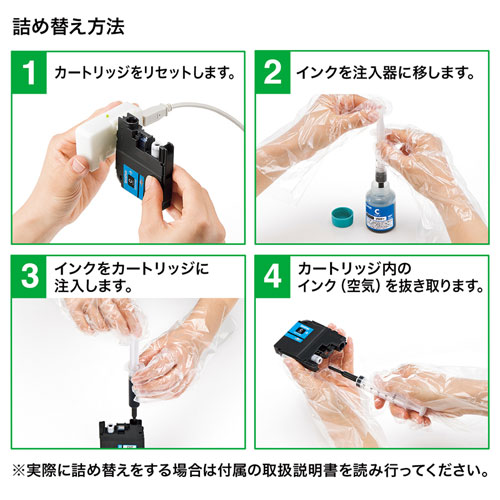 詰め替え方法

1 カートリッジをリセットします。

2 インクを注入器に移します。

C

3 インクをカートリッジに注入します。

4 カートリッジ内のインク（空気）を抜き取ります。

※実際に詰め替えをする場合は付属の取扱説明書を読み行ってください。