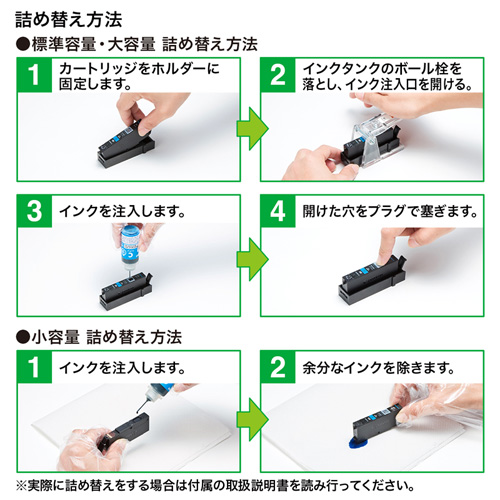 詰め替え方法

●標準容量・大容量 詰め替え方法

1 カートリッジをホルダーに固定します。

2 インクタンクのボール栓を落とし、インク注入口を開ける。

3 インクを注入します。

4 開けた穴をプラグで塞ぎます。

●小容量 詰め替え方法

1 インクを注入します。

2 余分なインクを除きます。

※実際に詰め替えをする場合は付属の取扱説明書を読み行ってください。