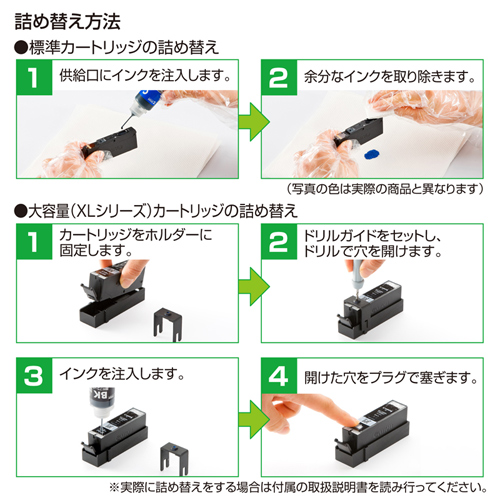 詰め替え方法

●標準カートリッジの詰め替え

1 供給口にインクを注入します。

2 余分なインクを取り除きます。

（写真の色は実際の商品と異なります）

●大容量（XLシリーズ）カートリッジの詰め替え

1 カートリッジをホルダーに固定します。

2 ドリルガイドをセットし、ドリルで穴を開けます。

3 インクを注入します。

BK

4 開けた穴をプラグで塞ぎます。

※実際に詰め替えをする場合は付属の取扱説明書を読み行ってください。