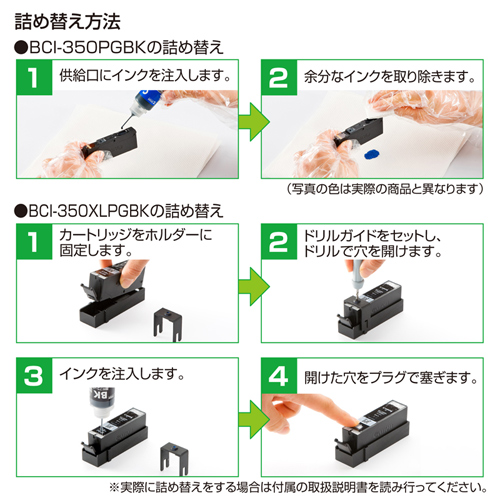 詰め替え方法

●BCI-350PGBKの詰め替え

1 供給口にインクを注入します。

2 余分なインクを取り除きます。

（写真の色は実際の商品と異なります）

●BCI-350XLPGBKの詰め替え

1 カートリッジをホルダーに固定します。

2 ドリルガイドをセットし、ドリルで穴を開けます。

3 インクを注入します。

BK

4 開けた穴をプラグで塞ぎます。

※実際に詰め替えをする場合は付属の取扱説明書を読み行ってください。