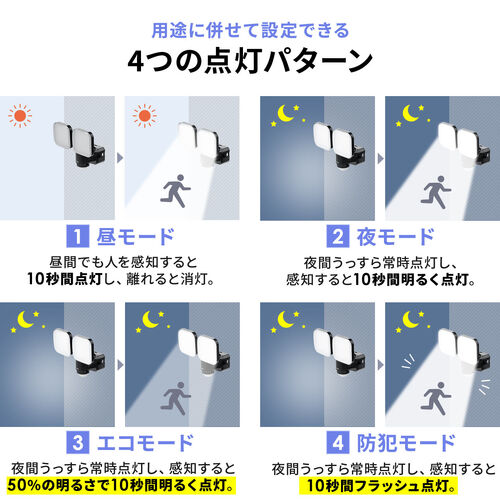 用途に併せて設定できる
4つの点灯パターン

1 昼モード
昼間でも人を感知すると
10秒間点灯し、離れると消灯。

2 夜モード
夜間うっすら常時点灯し、
感知すると10秒間明るく点灯。

3 エコモード
夜間うっすら常時点灯し、感知すると
50%の明るさで10秒間明るく点灯。

4 防犯モード
夜間うっすら常時点灯し、感知すると
10秒間フラッシュ点灯。