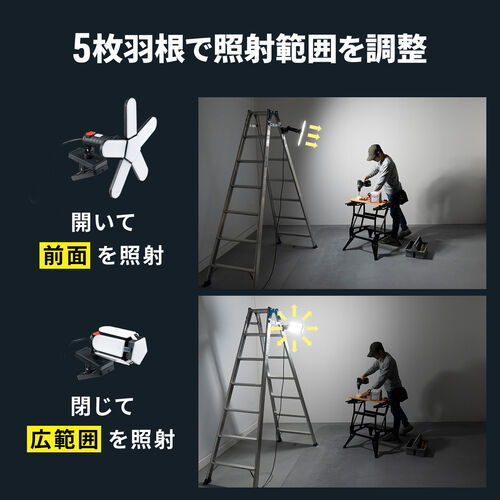 5枚羽根で照射範囲を調整

開いて
前面 を照射

閉じて
広範囲 を照射