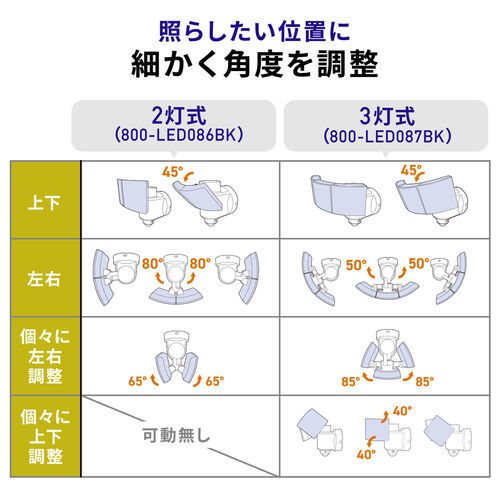 照らしたい位置に
細かく角度を調整

|  | 2灯式 (800-LED086BK) | 3灯式 (800-LED087BK) |
|---|---|---|
| 上下 | 45° | 45° |
| 左右 | 80° 80° | 50° 50° |
| 個々に左右調整 | 65° 65° | 85° 85° |
| 個々に上下調整 | 可動無し | 40° 40° |