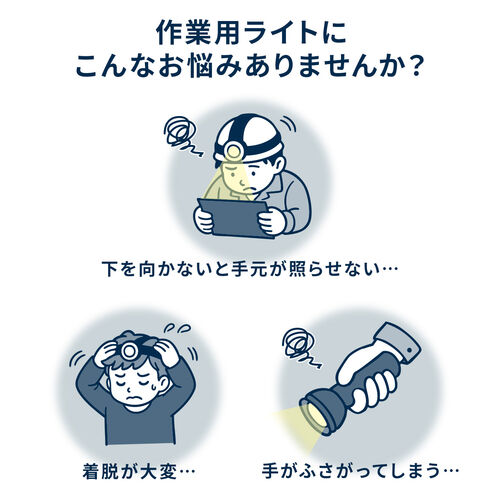 作業用ライトに
こんなお悩みありませんか？

下を向かないと手元が照らせない…

着脱が大変…

手がふさがってしまう…