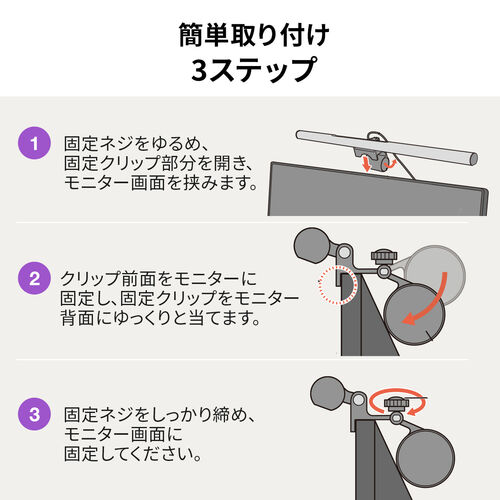 簡単取り付け
3ステップ

1 固定ネジをゆるめ、固定クリップ部分を開き、モニター画面を挟みます。

2 クリップ前面をモニターに固定し、固定クリップをモニター背面にゆっくりと当てます。

3 固定ネジをしっかり締め、モニター画面に固定してください。