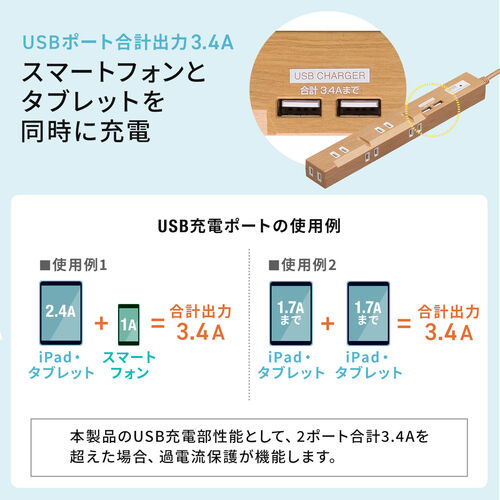 USBポート合計出力3.4A
スマートフォンとタブレットを同時に充電

USB CHARGER
合計 3.4Aまで

USB充電ポートの使用例

■使用例1

2.4A + 1A = 合計出力 3.4A

iPad・タブレット
スマートフォン

■使用例2

1.7A まで + 1.7A まで = 合計出力 3.4A

iPad・タブレット
iPad・タブレット

本製品のUSB充電部性能として、2ポート合計3.4Aを超えた場合、過電流保護が機能します。