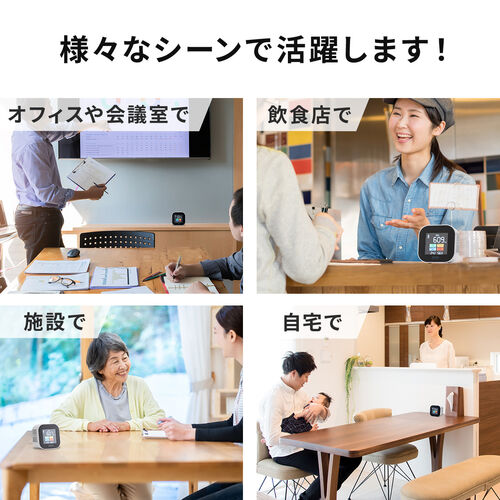 様々なシーンで活躍します！

オフィスや会議室で

飲食店で

609

施設で

自宅で