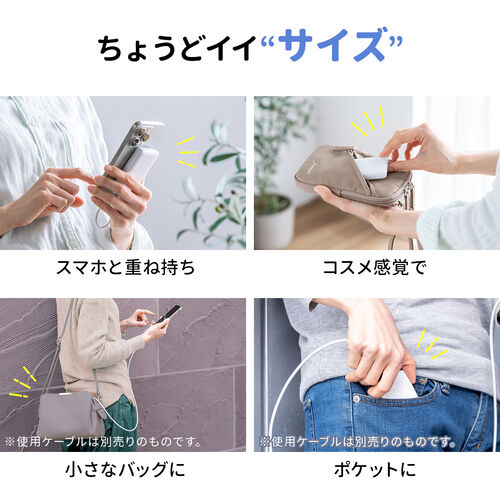 ちょうどイイ“サイズ”

スマホと重ね持ち

コスメ感覚で

※使用ケーブルは別売りのものです。

小さなバッグに

※使用ケーブルは別売りのものです。

ポケットに