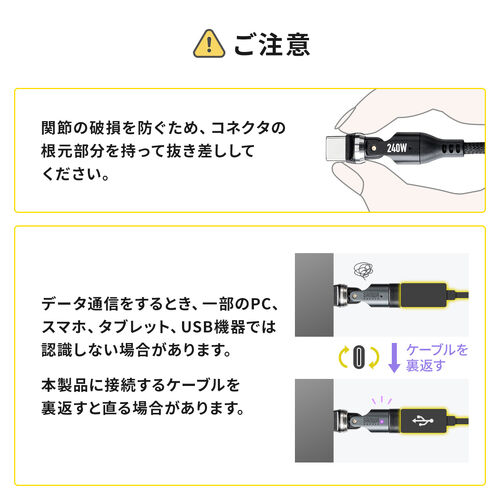 ご注意

関節の破損を防ぐため、コネクタの根元部分を持って抜き差ししてください。

240W

データ通信をするとき、一部のPC、スマホ、タブレット、USB機器では認識しない場合があります。

本製品に接続するケーブルを裏返すと直る場合があります。

ケーブルを裏返す