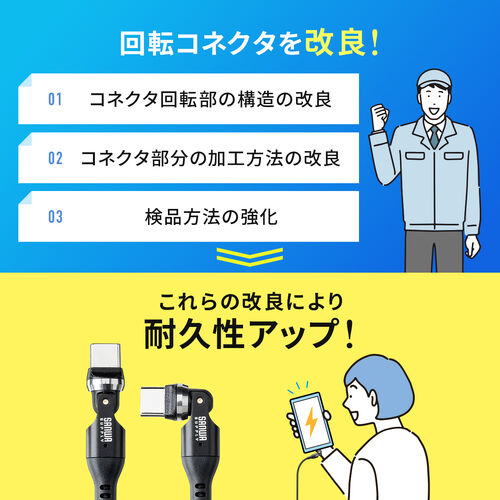 回転コネクタを改良！

01 コネクタ回転部の構造の改良

02 コネクタ部分の加工方法の改良

03 検品方法の強化

これらの改良により
耐久性アップ！

SANWA SUPPLY

SANWA SUPPLY