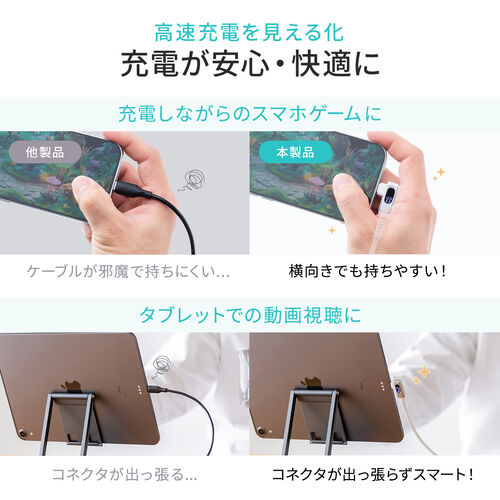 高速充電を見える化
充電が安心・快適に

充電しながらのスマホゲームに

他製品

本製品

ケーブルが邪魔で持ちにくい…

横向きでも持ちやすい！

タブレットでの動画視聴に

コネクタが出っ張る…

コネクタが出っ張らずスマート！