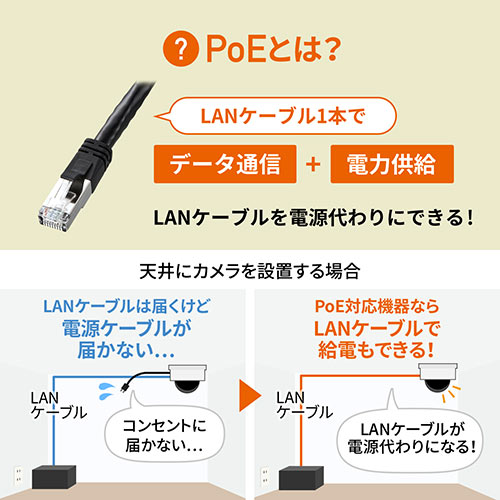 ? PoEとは?

LANケーブル1本で

データ通信 + 電力供給

LANケーブルを電源代わりにできる!

天井にカメラを設置する場合

LANケーブルは届くけど 電源ケーブルが 届かない…

LAN ケーブル

コンセントに 届かない…

PoE対応機器なら LANケーブルで 給電もできる!

LAN ケーブル

LANケーブルが 電源代わりになる!