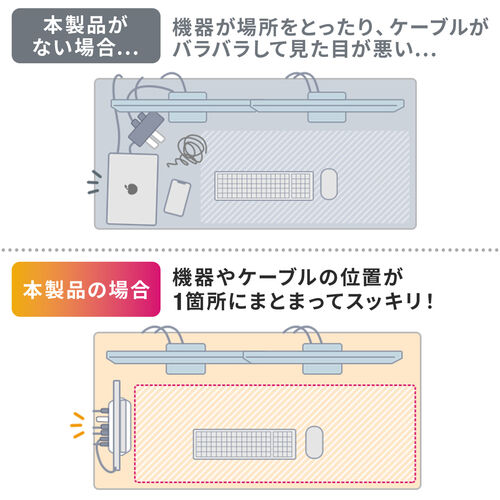 本製品がない場合…

機器が場所をとったり、ケーブルがバラバラして見た目が悪い…

本製品の場合

機器やケーブルの位置が1箇所にまとまってスッキリ！