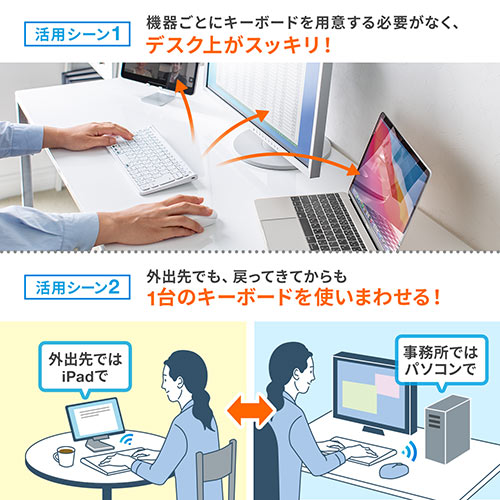 活用シーン1

機器ごとにキーボードを用意する必要がなく、
デスク上がスッキリ！

活用シーン2

外出先でも、戻ってきてからも
1台のキーボードを使いまわせる！

外出先では
iPadで

事務所では
パソコンで