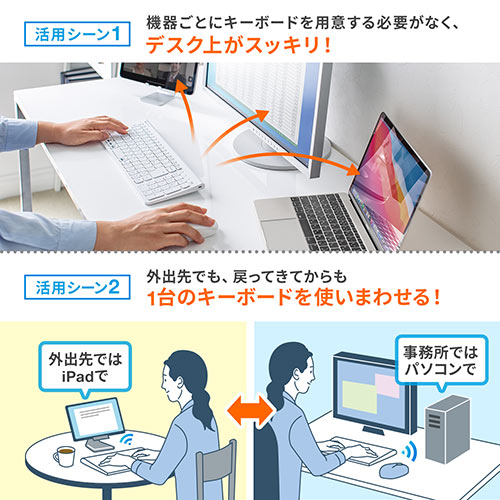 活用シーン1

機器ごとにキーボードを用意する必要がなく、
デスク上がスッキリ！

活用シーン2

外出先でも、戻ってきてからも
1台のキーボードを使いまわせる！

外出先では
iPadで

事務所では
パソコンで