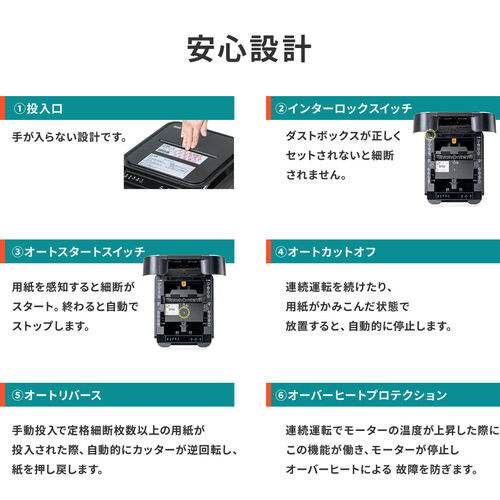 安心設計

①投入口

手が入らない設計です。

②インターロックスイッチ

ダストボックスが正しくセットされないと細断されません。

③オートスタートスイッチ

用紙を感知すると細断がスタート。終わると自動でストップします。

④オートカットオフ

連続運転を続けたり、用紙がかみこんだ状態で放置すると、自動的に停止します。

⑤オートリバース

手動投入で定格細断枚数以上の用紙が投入された際、自動的にカッターが逆回転し、紙を押し戻します。

⑥オーバーヒートプロテクション

連続運転でモーターの温度が上昇した際にこの機能が働き、モーターが停止しオーバーヒートによる 故障を防ぎます。