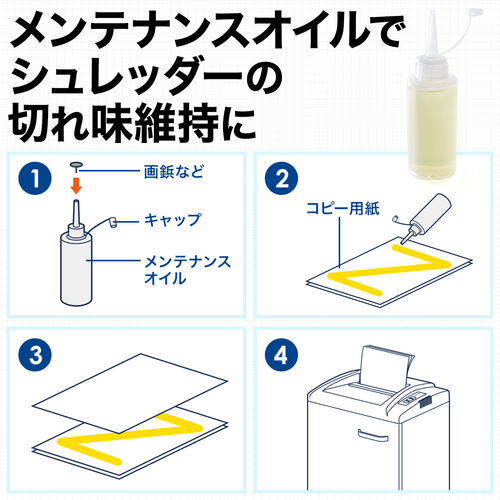 メンテナンスオイルで
シュレッダーの
切れ味維持に

1
画鋲など
キャップ
メンテナンスオイル

2
コピー用紙

3

4