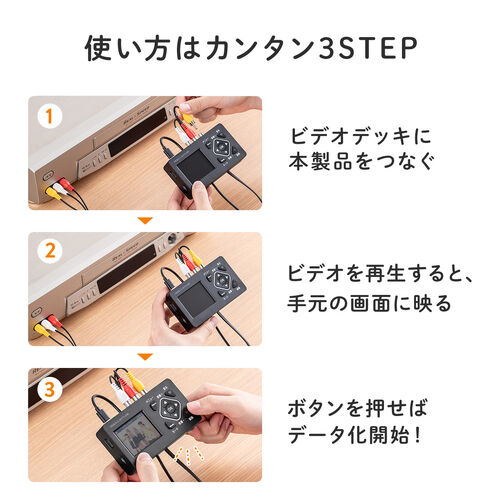 使い方はカンタン3STEP

1

ビデオデッキに本製品をつなぐ

2

ビデオを再生すると、手元の画面に映る

3

ボタンを押せばデータ化開始！