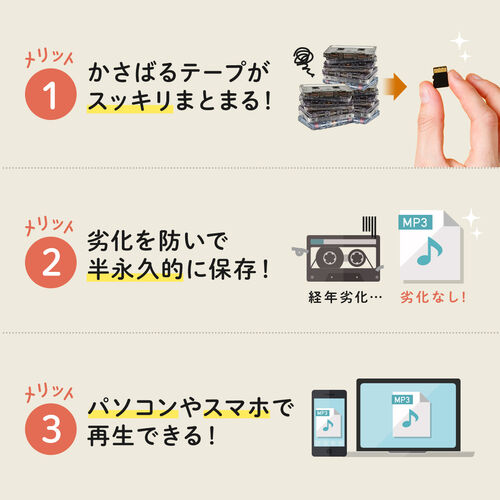 メリット
1
かさばるテープが
スッキリまとまる!

メリット
2
劣化を防いで
半永久的に保存!

MP3
経年劣化…
劣化なし!

メリット
3
パソコンやスマホで
再生できる!

MP3
MP3