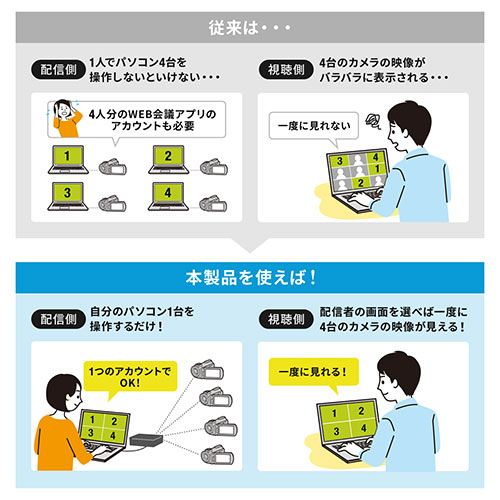 従来は・・・

配信側 1人でパソコン4台を操作しないといけない・・・

4人分のWEB会議アプリのアカウントも必要

1
2
3
4

視聴側 4台のカメラの映像がバラバラに表示される・・・

一度に見れない

3
4
1
2

本製品を使えば！

配信側 自分のパソコン1台を操作するだけ！

1つのアカウントでOK!

1
2
3
4

視聴側 配信者の画面を選べば一度に4台のカメラの映像が見える！

一度に見れる！

1
2
3
4