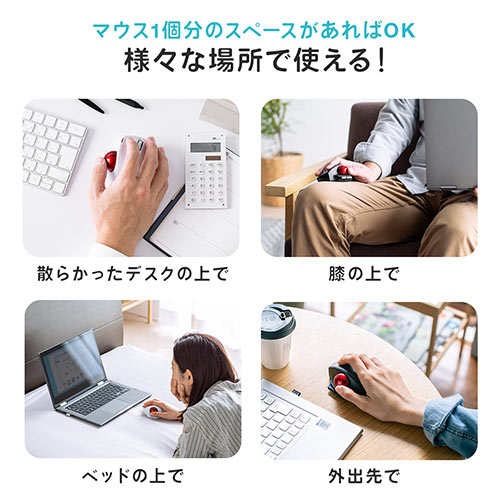 マウス1個分のスペースがあればOK
様々な場所で使える!

散らかったデスクの上で

膝の上で

ベッドの上で

外出先で