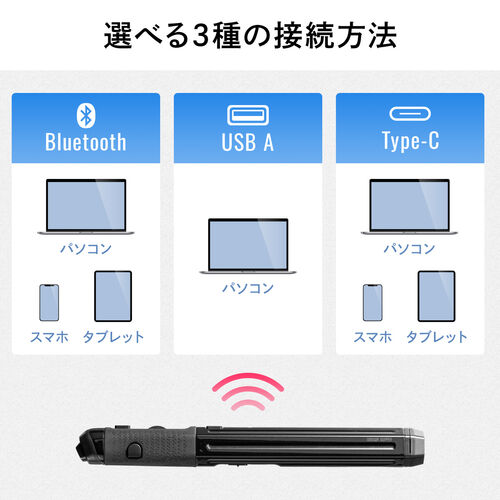 選べる3種の接続方法

Bluetooth

パソコン

スマホ タブレット

USB A

パソコン

Type-C

パソコン

スマホ タブレット