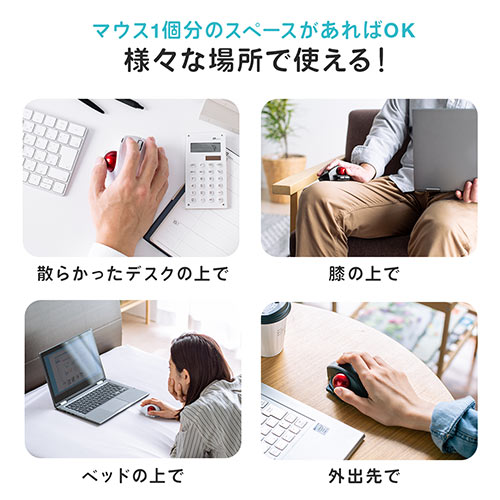 マウス1個分のスペースがあればOK
様々な場所で使える！

散らかったデスクの上で

膝の上で

ベッドの上で

外出先で