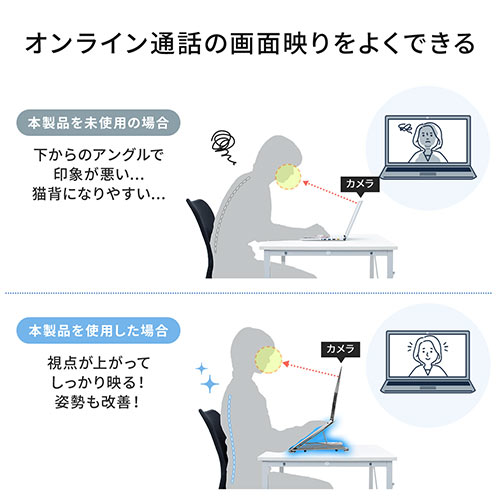 オンライン通話の画面映りをよくできる

本製品を未使用の場合

下からのアングルで
印象が悪い…
猫背になりやすい…

カメラ

本製品を使用した場合

視点が上がって
しっかり映る！
姿勢も改善！

カメラ