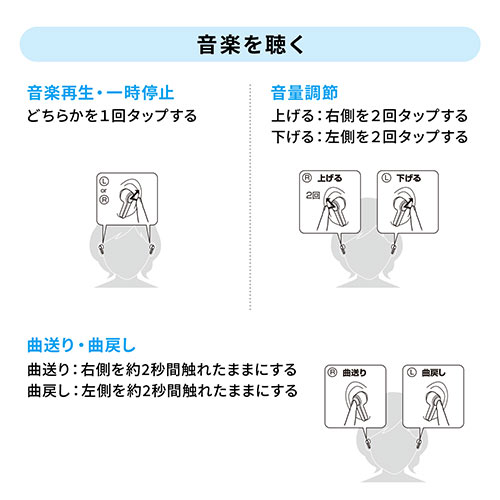 音楽を聴く

音楽再生・一時停止
どちらかを1回タップする

L
or
R

音量調節
上げる：右側を2回タップする
下げる：左側を2回タップする

R 上げる
2回

L 下げる

曲送り・曲戻し
曲送り：右側を約2秒間触れたままにする
曲戻し：左側を約2秒間触れたままにする

R 曲送り

L 曲戻し