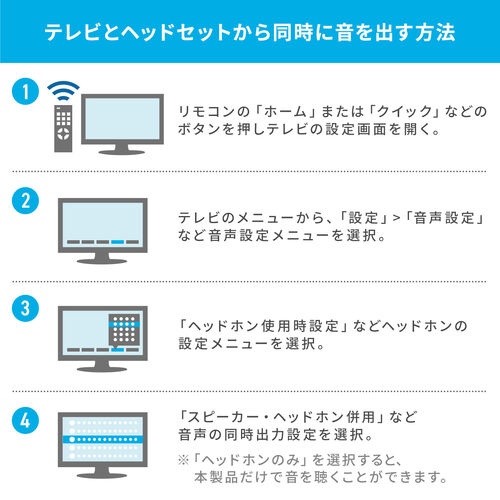 テレビとヘッドセットから同時に音を出す方法

1

リモコンの「ホーム」または「クイック」などのボタンを押しテレビの設定画面を開く。

2

テレビのメニューから、「設定」>「音声設定」など音声設定メニューを選択。

3

「ヘッドホン使用時設定」などヘッドホンの設定メニューを選択。

4

「スピーカー・ヘッドホン併用」など音声の同時出力設定を選択。

※「ヘッドホンのみ」を選択すると、本製品だけで音を聴くことができます。