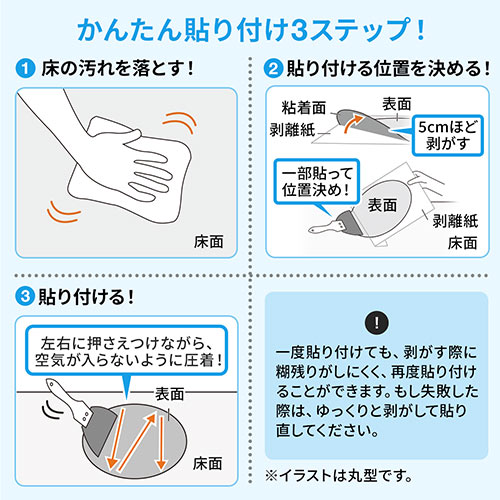 かんたん貼り付け3ステップ！

1 床の汚れを落とす！

床面

2 貼り付ける位置を決める！

粘着面
表面
剥離紙
5cmほど剥がす

一部貼って位置決め！
表面
剥離紙
床面

3 貼り付ける！

左右に押さえつけながら、空気が入らないように圧着！
表面
床面

!

一度貼り付けても、剥がす際に糊残りがしにくく、再度貼り付けることができます。もし失敗した際は、ゆっくりと剥がして貼り直してください。

※イラストは丸型です。