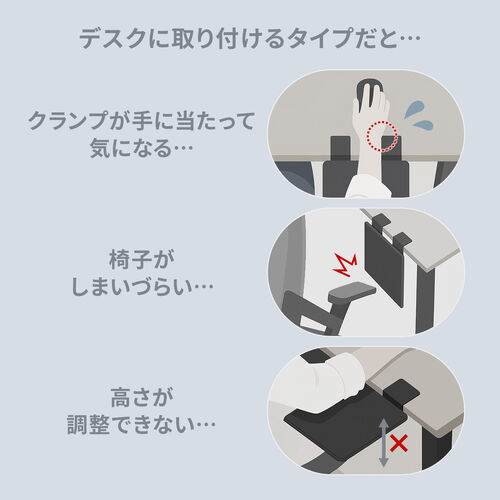 デスクに取り付けるタイプだと…

クランプが手に当たって気になる…

椅子がしまいづらい…

高さが調整できない…