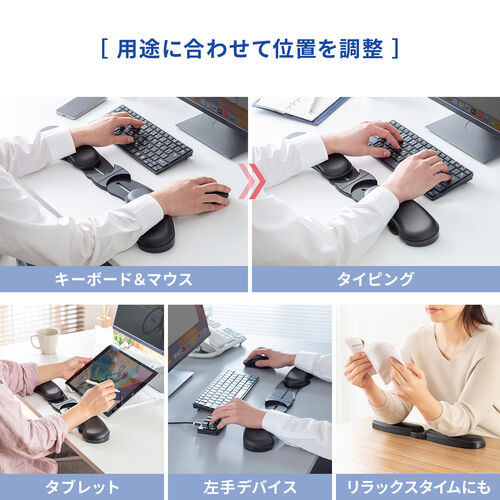 [ 用途に合わせて位置を調整 ]

キーボード&マウス

タイピング

タブレット

左手デバイス

リラックスタイムにも