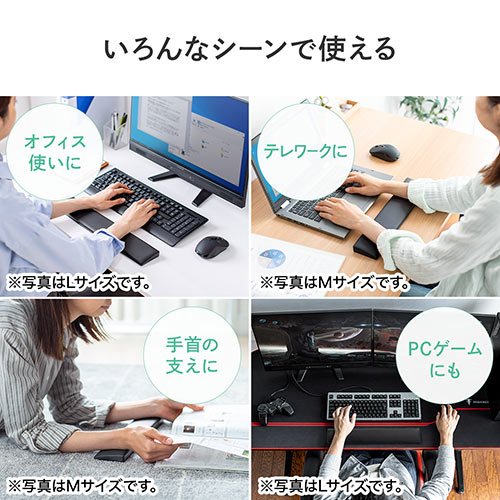 いろんなシーンで使える

オフィス使いに

※写真はLサイズです。

テレワークに

※写真はMサイズです。

手首の支えに

※写真はMサイズです。

PCゲームにも

※写真はLサイズです。