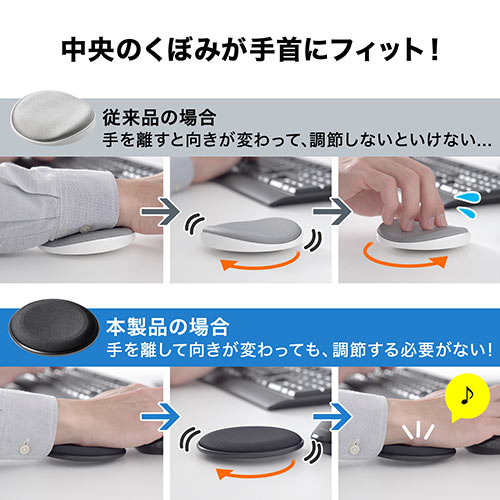 中央のくぼみが手首にフィット！

従来品の場合
手を離すと向きが変わって、調節しないといけない…

本製品の場合
手を離して向きが変わっても、調節する必要がない！

♪