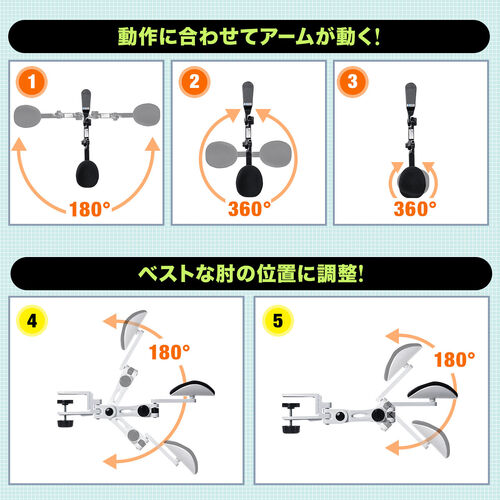 動作に合わせてアームが動く!

1

180°

2

360°

3

360°

ベストな肘の位置に調整!

4

180°

5

180°