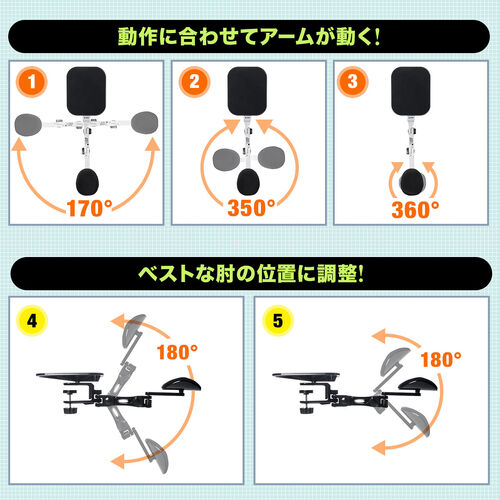 動作に合わせてアームが動く!

1

170°

2

350°

3

360°

ベストな肘の位置に調整!

4

180°

5

180°