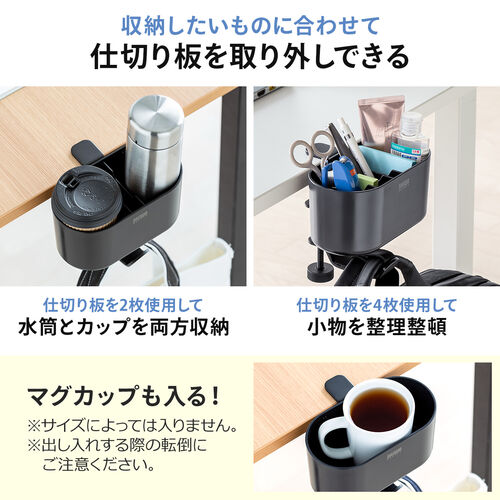 収納したいものに合わせて
仕切り板を取り外しできる

仕切り板を2枚使用して
水筒とカップを両方収納

仕切り板を4枚使用して
小物を整理整頓

マグカップも入る！
※サイズによっては入りません。
※出し入れする際の転倒にご注意ください。