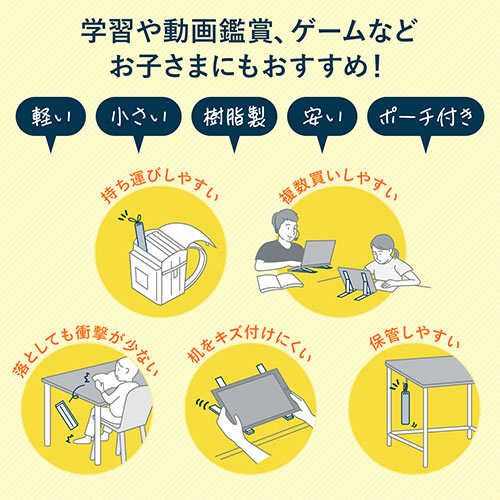 学習や動画鑑賞、ゲームなど
お子さまにもおすすめ!

軽い

小さい

樹脂製

安い

ポーチ付き

持ち運びしやすい

複数買いしやすい

落としても衝撃が少ない

机をキズ付けにくい

保管しやすい