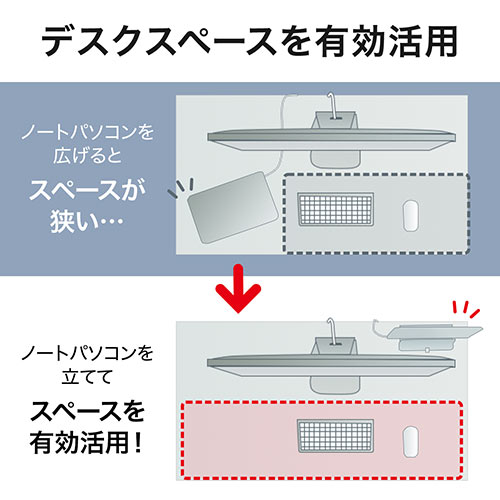 デスクスペースを有効活用

ノートパソコンを広げると

スペースが狭い…

ノートパソコンを立てて

スペースを有効活用！